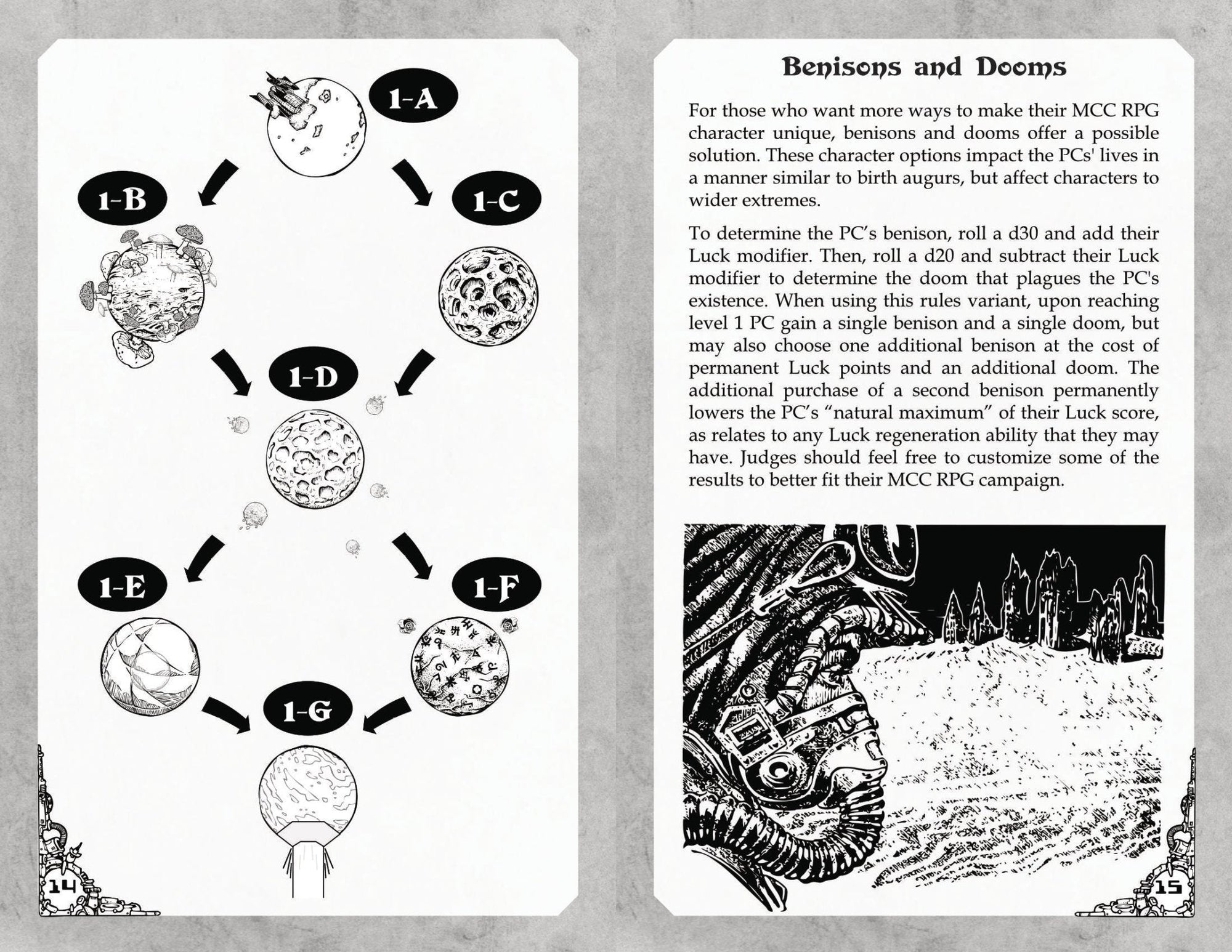 1-A

1-B

1-C

1-D

1-E

1-F

1-G

14

Benisons and Dooms

For those who want more ways to make their MCC RPG character unique, benisons and dooms offer a possible solution. These character options impact the PCs' lives in a manner similar to birth augurs, but affect characters to wider extremes.

To determine the PC's benison, roll a d30 and add their Luck modifier. Then, roll a d20 and subtract their Luck modifier to determine the doom that plagues the PC's existence. When using this rules variant, upon reaching level 1 PC gain a single benison and a single doom, but may also choose one additional benison at the cost of permanent Luck points and an additional doom. The additional purchase of a second benison permanently lowers the PC's "natural maximum" of their Luck score, as relates to any Luck regeneration ability that they may have. Judges should feel free to customize some of the results to better fit their MCC RPG campaign.

15