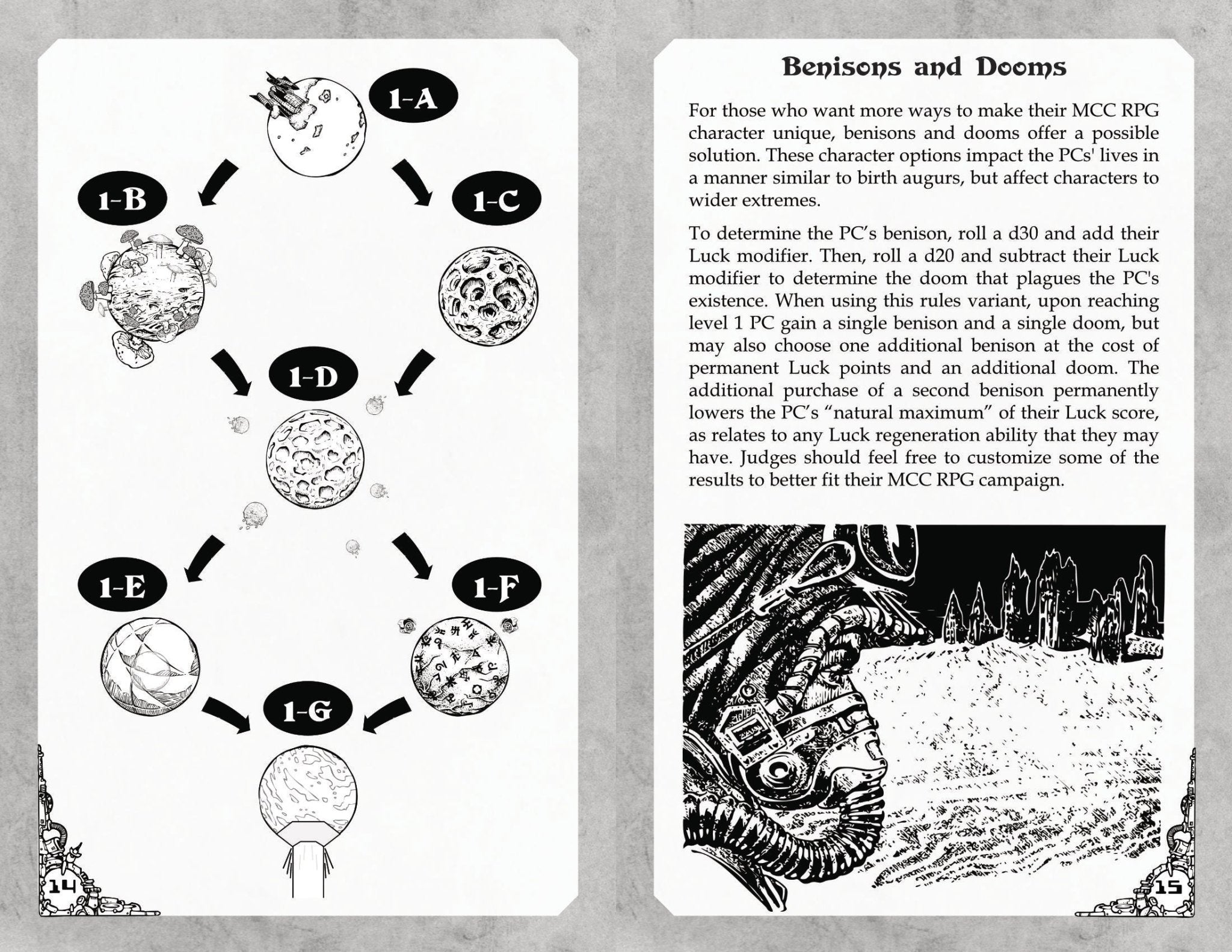 1-A

1-B

1-C

1-D

1-E

1-F

1-G

14

Benisons and Dooms

For those who want more ways to make their MCC RPG character unique, benisons and dooms offer a possible solution. These character options impact the PCs' lives in a manner similar to birth augurs, but affect characters to wider extremes.

To determine the PC's benison, roll a d30 and add their Luck modifier. Then, roll a d20 and subtract their Luck modifier to determine the doom that plagues the PC's existence. When using this rules variant, upon reaching level 1 PC gain a single benison and a single doom, but may also choose one additional benison at the cost of permanent Luck points and an additional doom. The additional purchase of a second benison permanently lowers the PC's "natural maximum" of their Luck score, as relates to any Luck regeneration ability that they may have. Judges should feel free to customize some of the results to better fit their MCC RPG campaign.

15